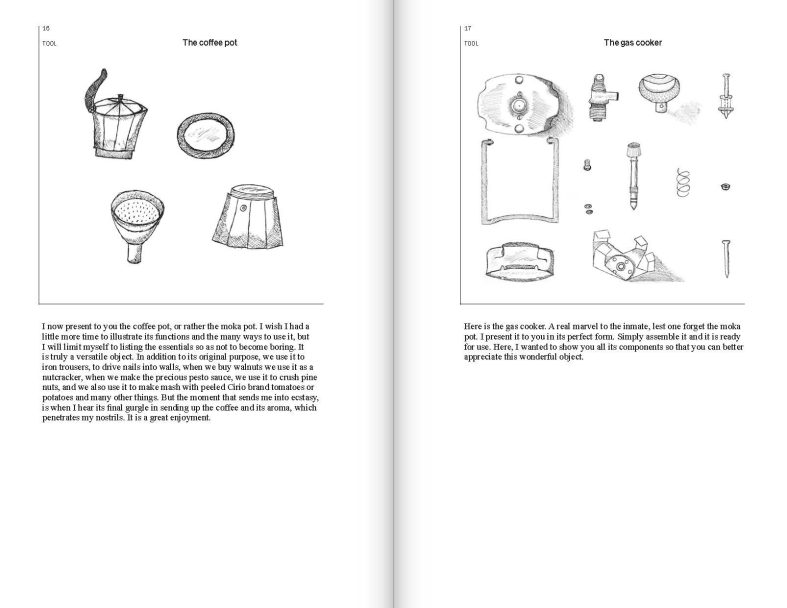 16
TOOL
The coffee pot

I now present to you the coffee pot, or rather the moka pot. I wish I had a little more time to illustrate its functions and the many ways to use it, but I will limit myself to listing the essentials so as not to become boring. It is truly a versatile object. In addition to its original purpose, we use it to iron trousers, to drive nails into walls, when we buy walnuts we use it as a nutcracker, when we make the precious pesto sauce, we use it to crush pine nuts, and we also use it to make mash with peeled Cirio brand tomatoes or potatoes and many other things. But the moment that sends me into ecstasy, is when I hear its final gurgle in sending up the coffee and its aroma, which penetrates my nostrils. It is a great enjoyment.

17
TOOL
The gas cooker

Here is the gas cooker. A real marvel to the inmate, lest one forget the moka pot. I present it to you in its perfect form. Simply assemble it and it is ready for use. Here, I wanted to show you all its components so that you can better appreciate this wonderful object.